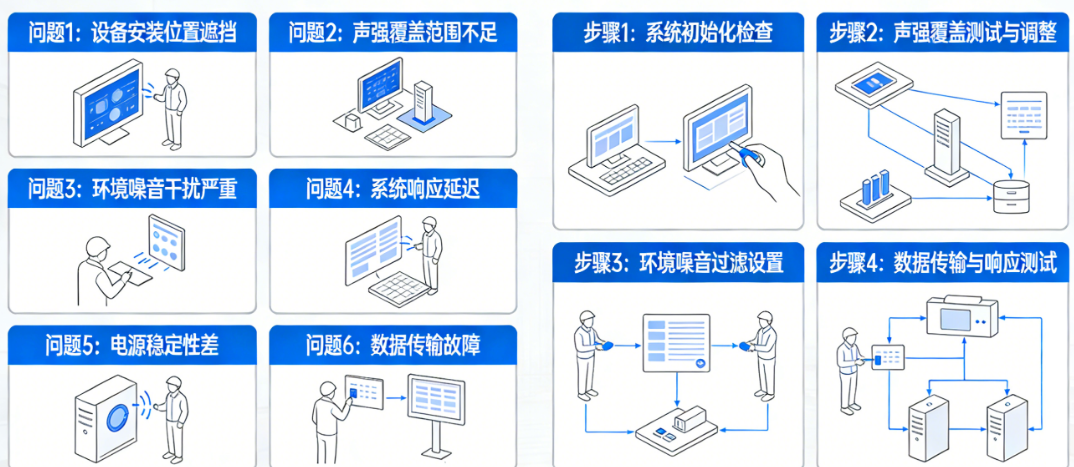 问题1：设备安装位置遮挡

问题2：声强覆盖范围不足

问题3：环境噪音干扰严重

问题4：系统响应延迟

问题5：电源稳定性差

问题6：数据传输故障

步骤1：系统初始化检查

步骤2：声强覆盖测试与调整

步骤3：环境噪音过滤设置

步骤4：数据传输与响应测试